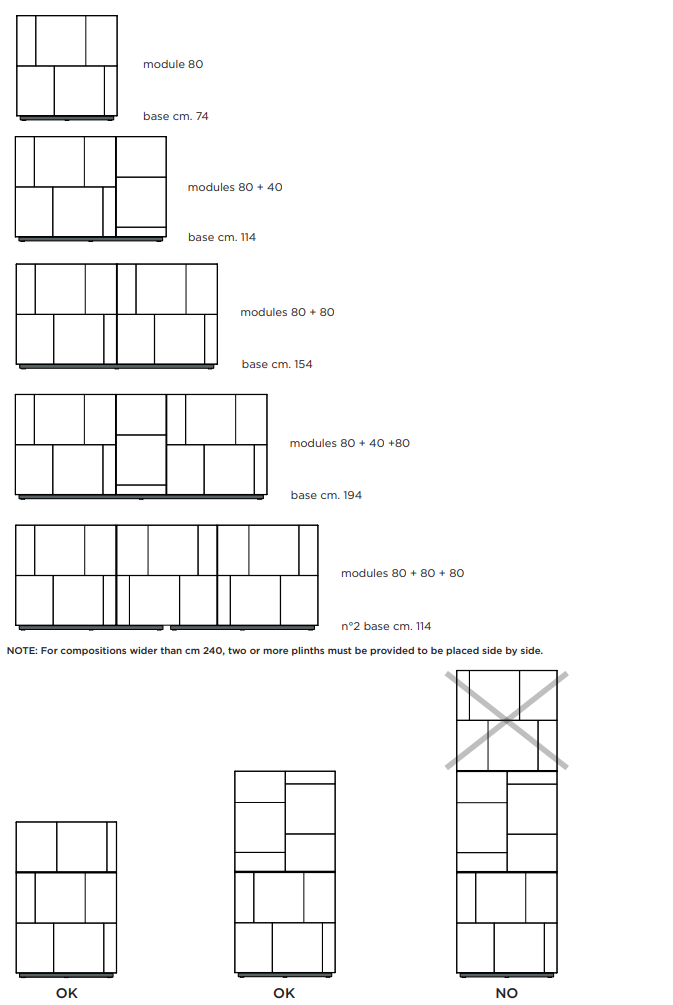 module 80

base cm. 74

modules 80 + 40

base cm. 114

modules 80 + 80

base cm. 154

modules 80 + 40 +80

base cm. 194

modules 80 + 80 + 80

n°2 base cm. 114

NOTE: For compositions wider than cm 240, two or more plinths must be provided to be placed side by side.

OK

OK

NO