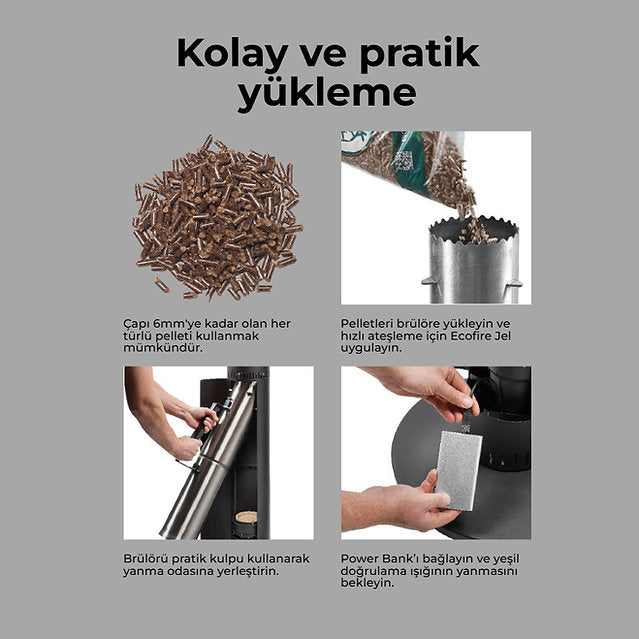 Kolay ve pratik yükleme

Çapı 6mm'ye kadar olan her türlü pelleti kullanmak mümkündür.

Pelletleri brülöre yükleyin ve hızlı ateşleme için Ecofire Jel uygulayın.

Brülörü pratik kulpu kullanarak yanma odasına yerleştirin.

Power Bank'ı bağlayın ve yeşil doğrulama ışığının yanmasını bekleyin.