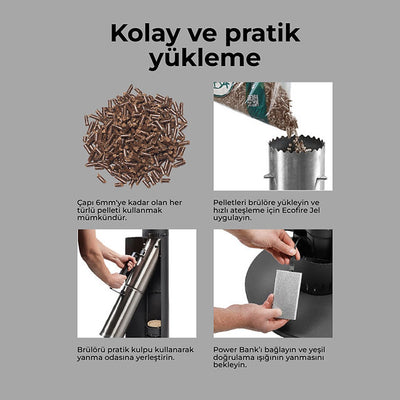 Kolay ve pratik yükleme

Çapı 6mm'ye kadar olan her türlü pelleti kullanmak mümkündür.

Pelletleri brülöre yükleyin ve hızlı ateşleme için Ecofire Jel uygulayın.

Brülörü pratik kulpu kullanarak yanma odasına yerleştirin.

Power Bank'ı bağlayın ve yeşil doğrulama ışığının yanmasını bekleyin.