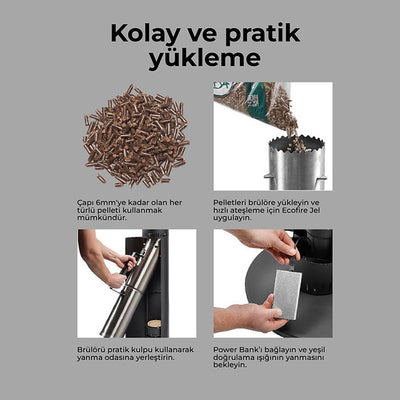 Kolay ve pratik yükleme

Çapı 6mm'ye kadar olan her türlü pelleti kullanmak mümkündür.

Pelletleri brülöre yükleyin ve hızlı ateşleme için Ecofire Jel uygulayın.

Brülörü pratik kulpu kullanarak yanma odasına yerleştirin.

Power Bank'ı bağlayın ve yeşil doğrulama ışığının yanmasını bekleyin.