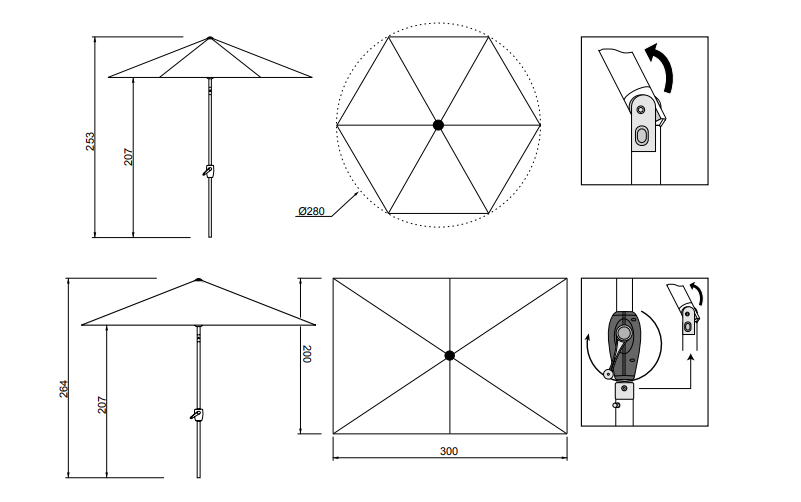 253

207

Ø280

264

207

200

300