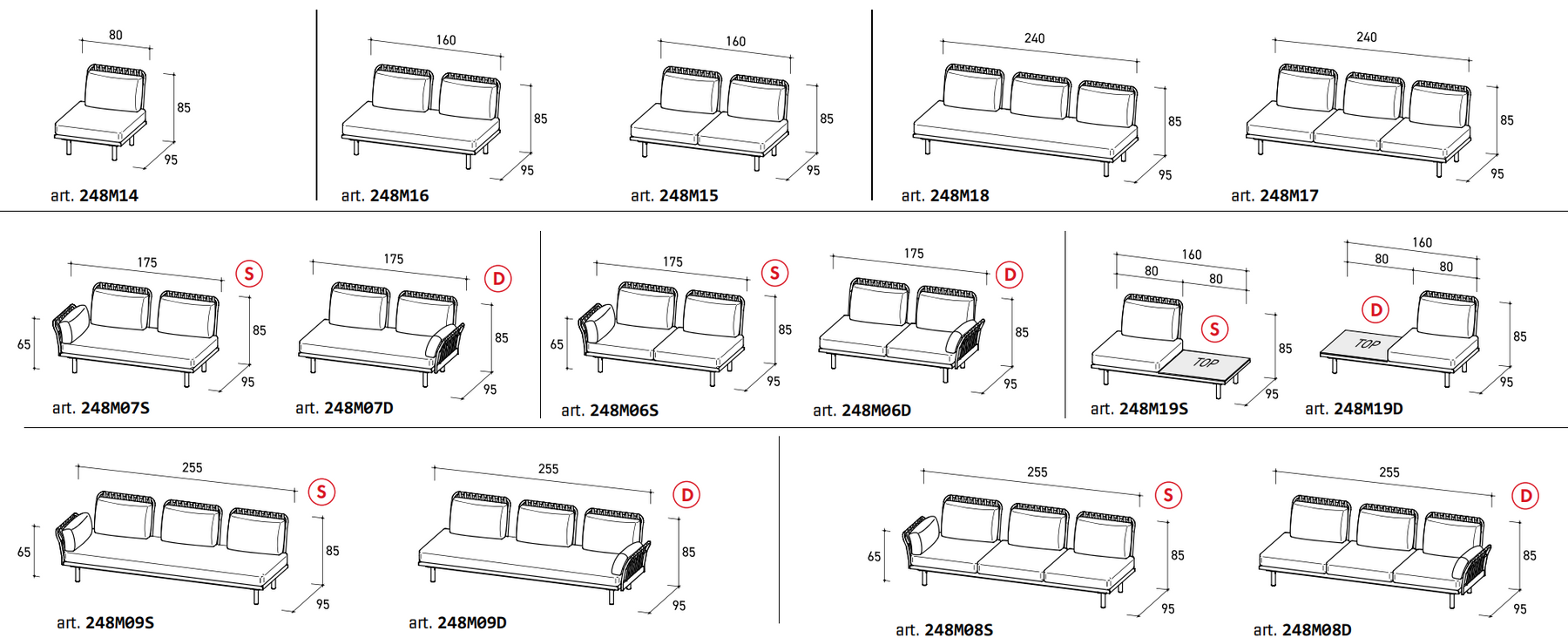 80
85
95
art. 248M14

160
85
95
art. 248M16

160
85
95
art. 248M15

240
85
95
art. 248M18

240
85
95
art. 248M17

175
S
65
85
95
art. 248M07S

175
D
85
95
art. 248M07D

175
S
65
85
95
art. 248M06S

175
D
85
95
art. 248M06D

160
80
80
S
TOP
85
95
art. 248M19S

160
80
80
D
TOP
85
95
art. 248M19D

255
S
65
85
95
art. 248M09S

255
D
85
95
art. 248M09D

255
S
65
85
95
art. 248M08S

255
D
85
95
art. 248M08D